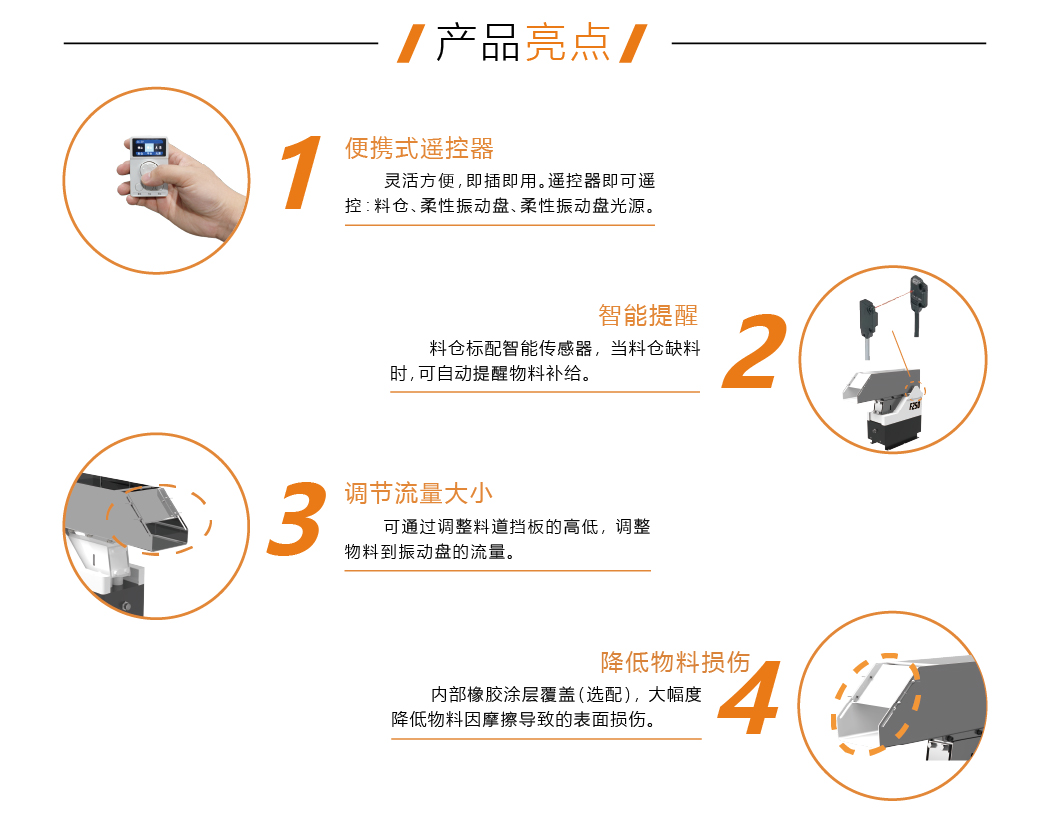 产品亮点

1
便携式遥控器
灵活方便，即插即用。遥控器即可遥控：料仓、柔性振动盘、柔性振动盘光源。

智能提醒
料仓标配智能传感器，当料仓缺料时，可自动提醒物料补给。
2

3
调节流量大小
可通过调整料道挡板的高低，调整物料到振动盘的流量。

降低物料损伤
内部橡胶涂层覆盖（选配），大幅度降低物料因摩擦导致的表面损伤。
4