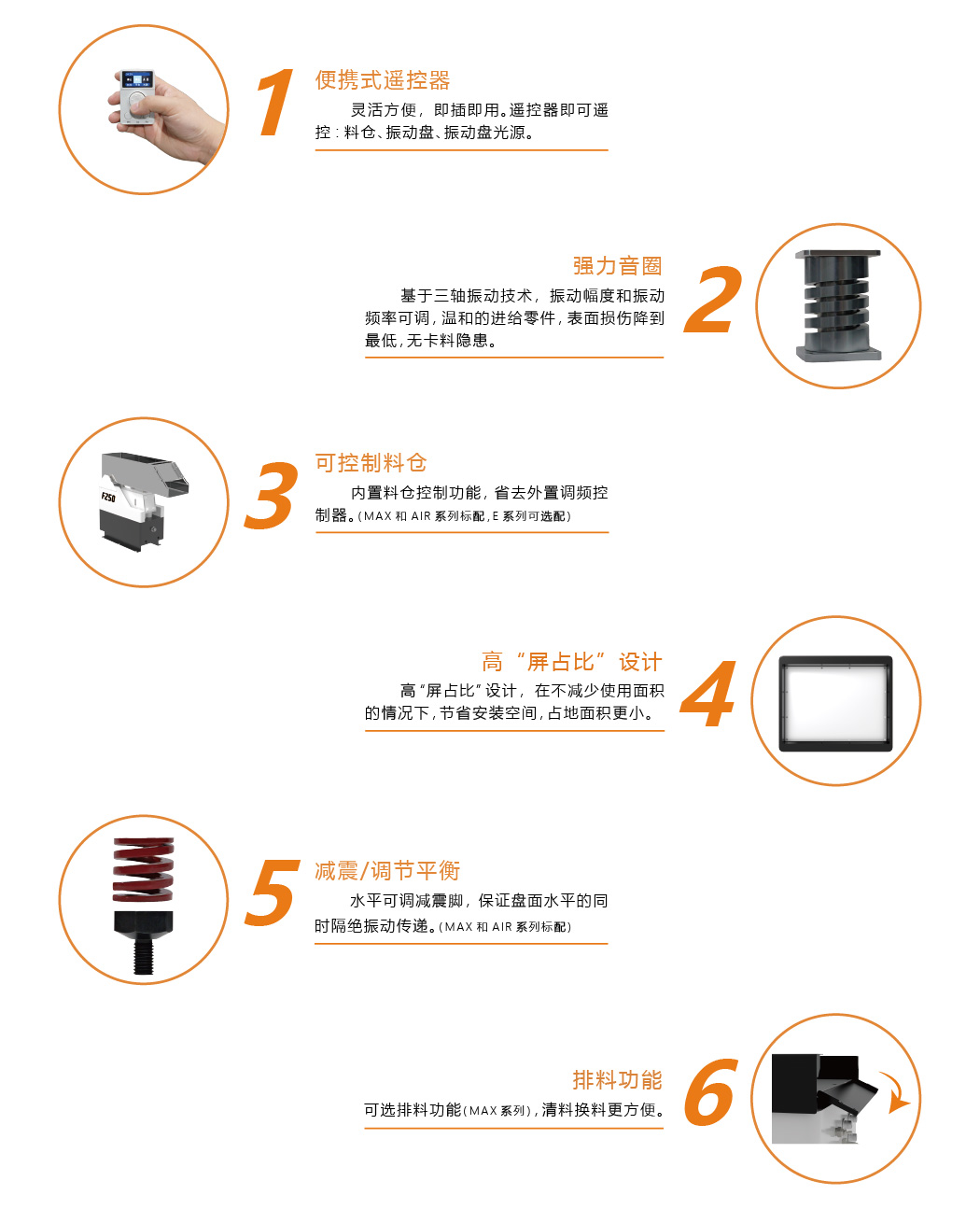 1

便携式遥控器

灵活方便，即插即用。遥控器即可遥控：料仓、振动盘、振动盘光源。

强力音圈

基于三轴振动技术，振动幅度和振动频率可调，温和的进给零件，表面损伤降到最低，无卡料隐患。

2

3

可控制料仓

内置料仓控制功能，省去外置调频控制器。(MAX和AIR系列标配，E系列可选配)

高“屏占比”设计

高“屏占比”设计，在不减少使用面积的情况下，节省安装空间，占地面积更小。

4

5

减震/调节平衡

水平可调减震脚，保证盘面水平的同时隔绝振动传递。(MAX和AIR系列标配)

排料功能

可选排料功能(MAX系列)，清料换料更方便。

6