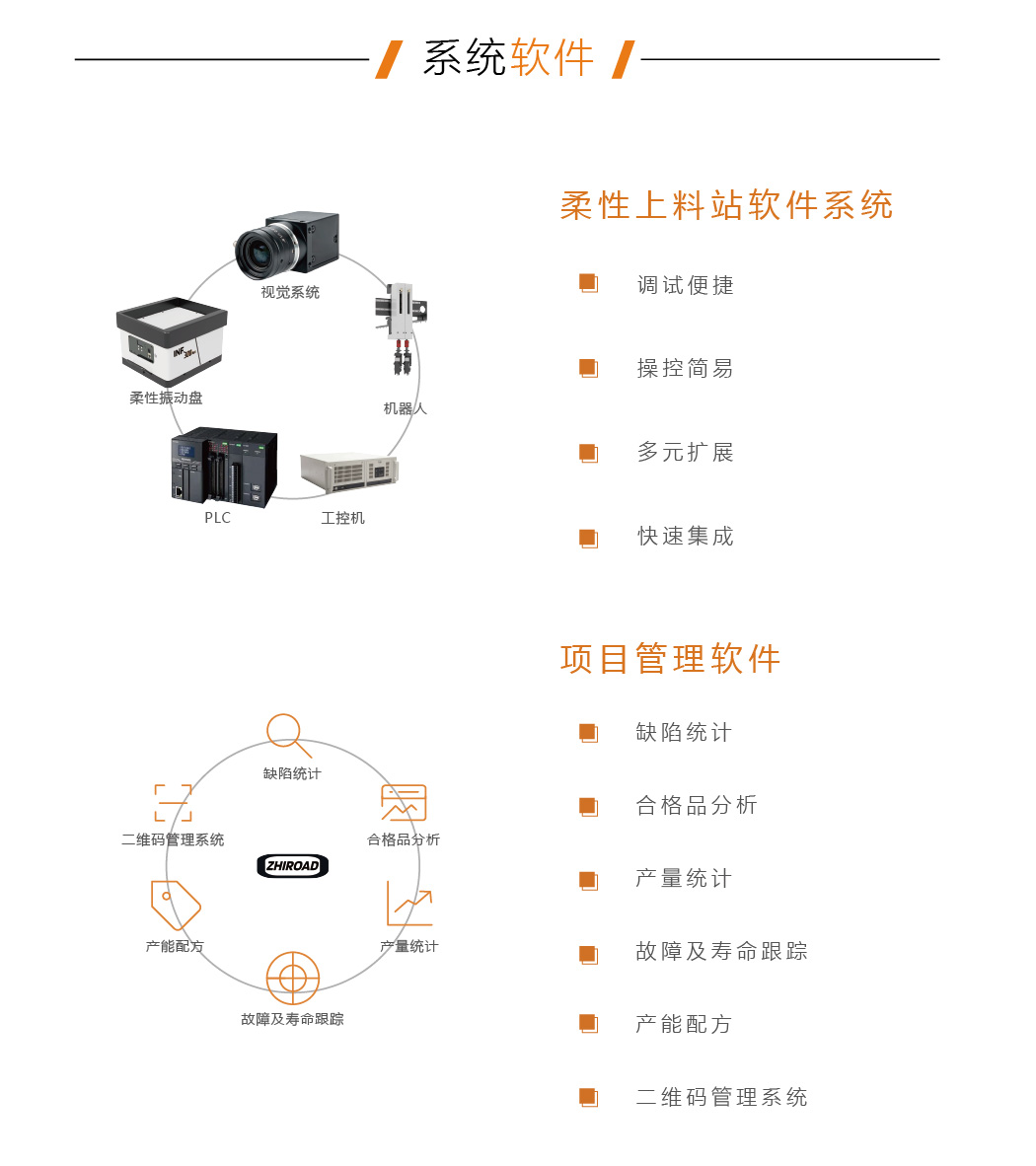 系统软件

视觉系统
柔性振动盘
机器人
PLC
工控机

柔性上料站软件系统

调试便捷

操控简易

多元扩展

快速集成

缺陷统计
二维码管理系统
合格品分析
ZHIROAD
产能配方
产量统计
故障及寿命跟踪

项目管理软件

缺陷统计

合格品分析

产量统计

故障及寿命跟踪

产能配方

二维码管理系统