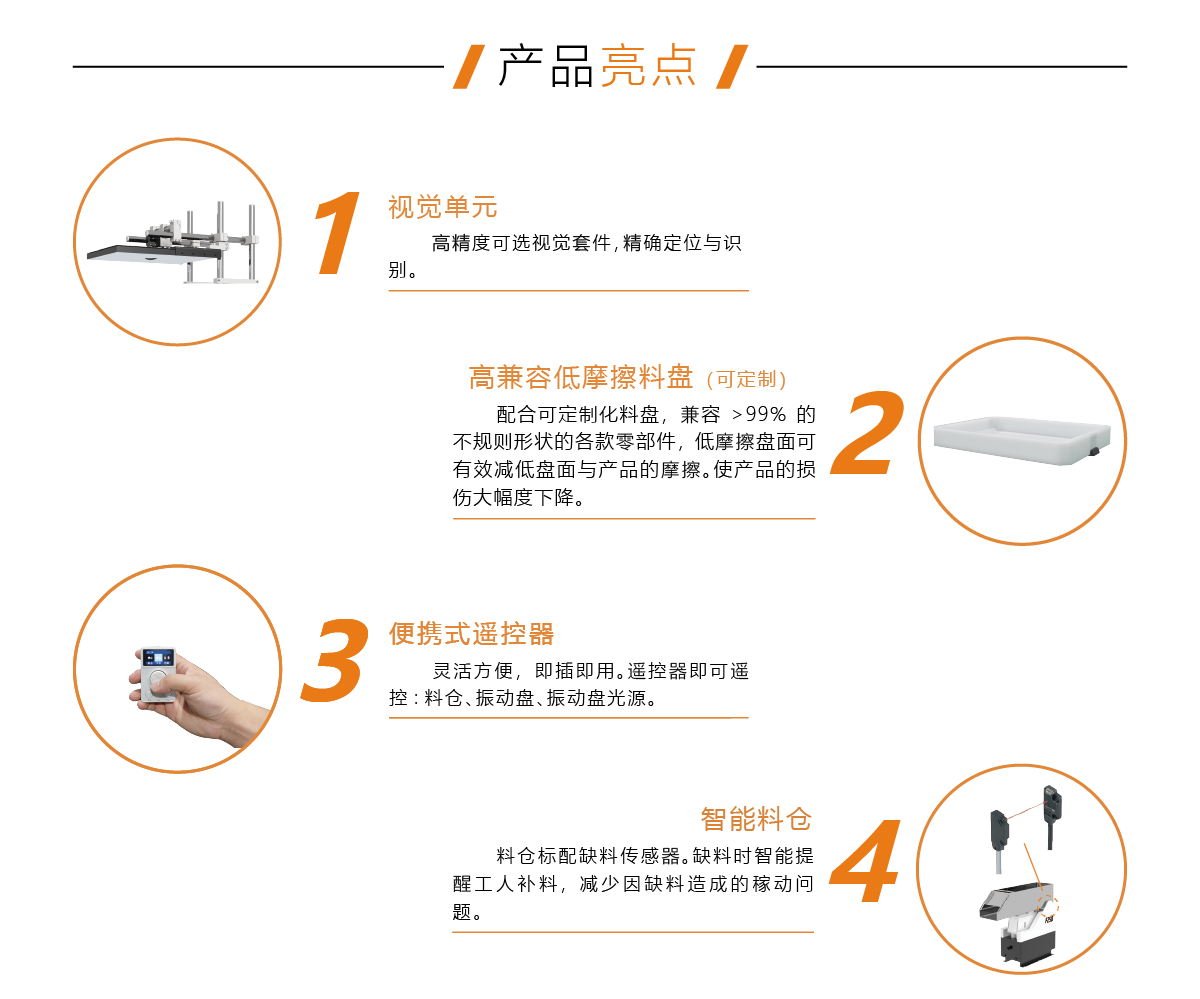 产品亮点

1

视觉单元

高精度可选视觉套件，精确定位与识别。

高兼容低摩擦料盘（可定制）

配合可定制化料盘，兼容 >99% 的不规则形状的各款零部件，低摩擦盘面可有效减低盘面与产品的摩擦。使产品的损伤大幅度下降。

2

3

便携式遥控器

灵活方便，即插即用。遥控器即可遥控：料仓、振动盘、振动盘光源。

智能料仓

料仓标配缺料传感器。缺料时智能提醒工人补料，减少因缺料造成的稼动问题。

4